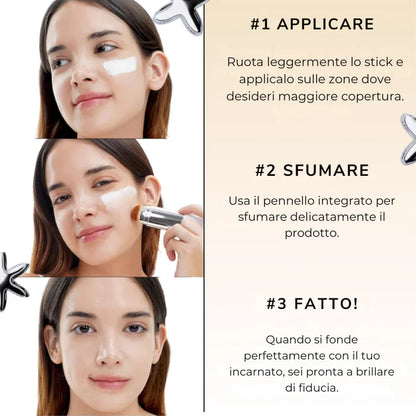 #1 APPLICARE

Ruota leggermente lo stick e applicalo sulle zone dove desideri maggiore copertura.

#2 SFUMARE

Usa il pennello integrato per sfumare delicatamente il prodotto.

#3 FATTO!

Quando si fonde perfettamente con il tuo incarnato, sei pronta a brillare di fiducia.