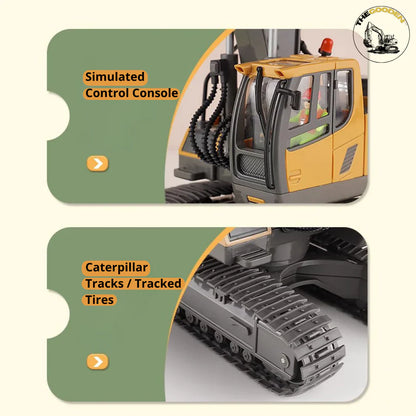 THEGOODEN

Simulated Control Console

Caterpillar Tracks / Tracked Tires